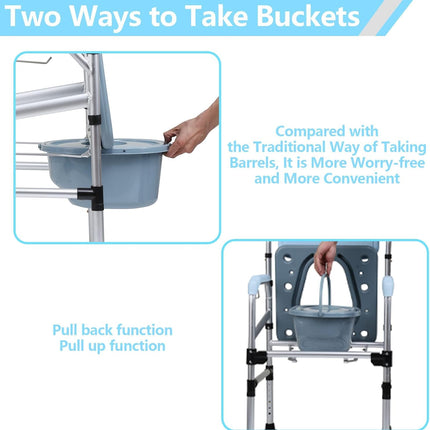 Two Ways to Take Buckets

Compared with the Traditional Way of Taking Barrels, It is More Worry-free and More Convenient

Pull back function
Pull up function