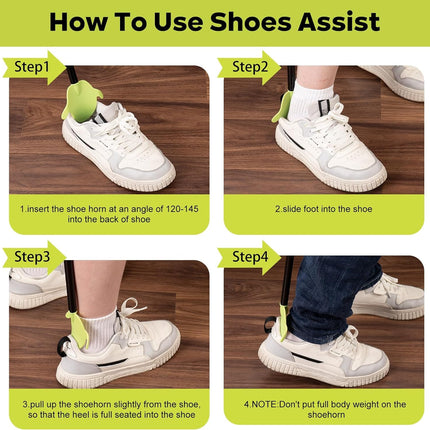 How To Use Shoes Assist

Step1

1.insert the shoe horn at an angle of 120-145 into the back of shoe

Step2

2.slide foot into the shoe

Step3

3.pull up the shoehorn slightly from the shoe, so that the heel is full seated into the shoe

Step4

4.NOTE:Don't put full body weight on the shoehorn