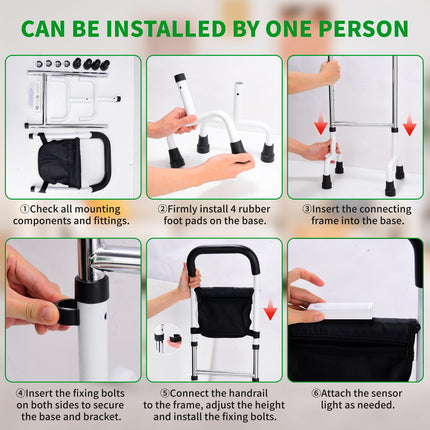 CAN BE INSTALLED BY ONE PERSON

①Check all mounting components and fittings.

②Firmly install 4 rubber foot pads on the base.

③Insert the connecting frame into the base.

④Insert the fixing bolts on both sides to secure the base and bracket.

⑤Connect the handrail to the frame, adjust the height and install the fixing bolts.

⑥Attach the sensor light as needed.