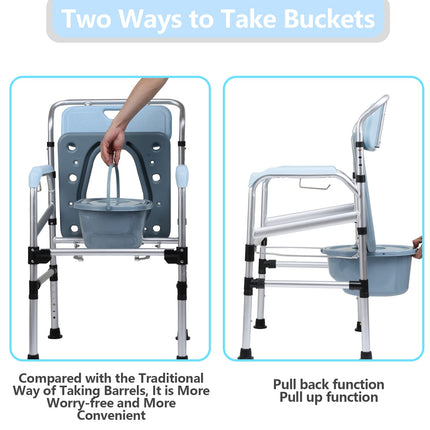 Two Ways to Take Buckets

Compared with the Traditional Way of Taking Barrels, It is More Worry-free and More Convenient

Pull back function
Pull up function