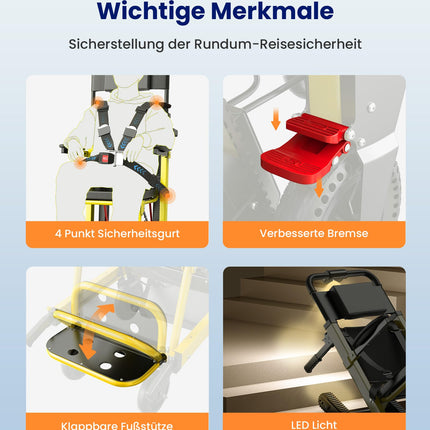 Wichtige Merkmale

Sicherstellung der Rundum-Reisesicherheit

4 Punkt Sicherheitsgurt

Verbesserte Bremse

Klappbare Fußstütze

LED Licht