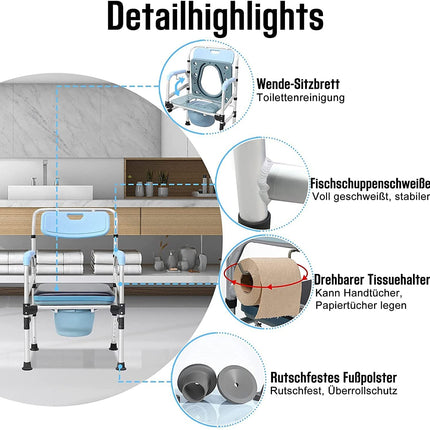 Detailhighlights

Wende-Sitzbrett
Toilettenreinigung

Fischschuppenschweiße
Voll geschweißt, stabiler

Drehbarer Tissuehalter
Kann Handtücher, Papiertücher legen

Rutschfestes Fußpolster
Rutschfest, Überrollschutz