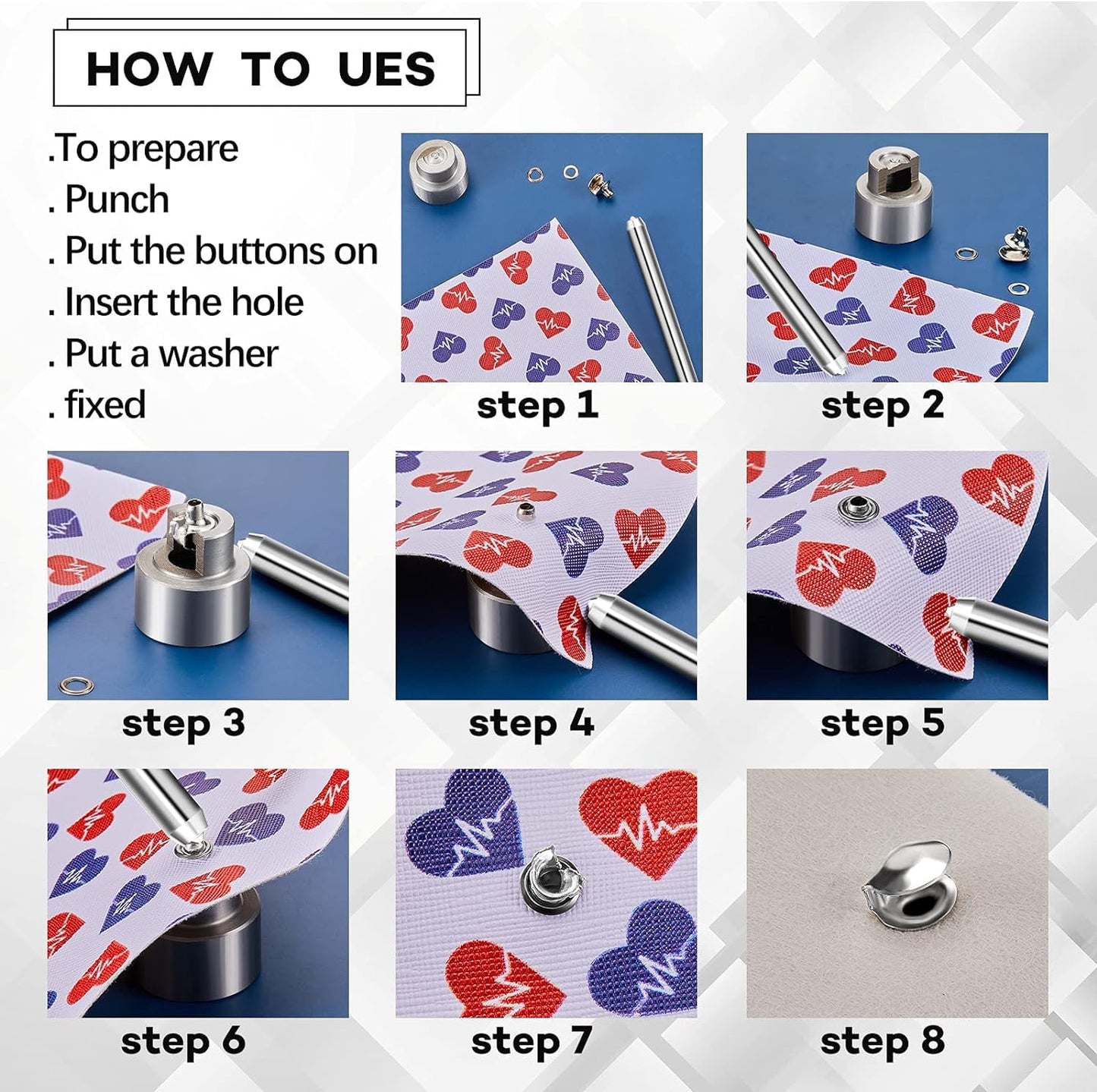 HOW TO UES

.To prepare
. Punch
. Put the buttons on
. Insert the hole
. Put a washer
. fixed

step 1

step 2

step 3

step 4

step 5

step 6

step 7

step 8