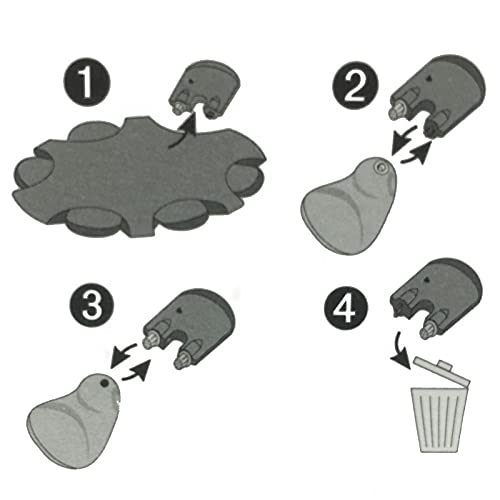 1

2

3

4