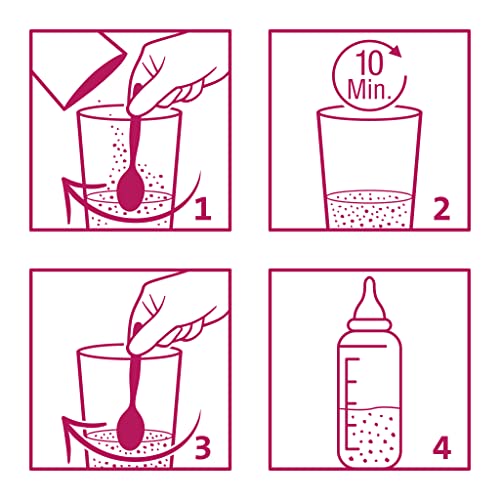 1

10
Min.

2

3

4