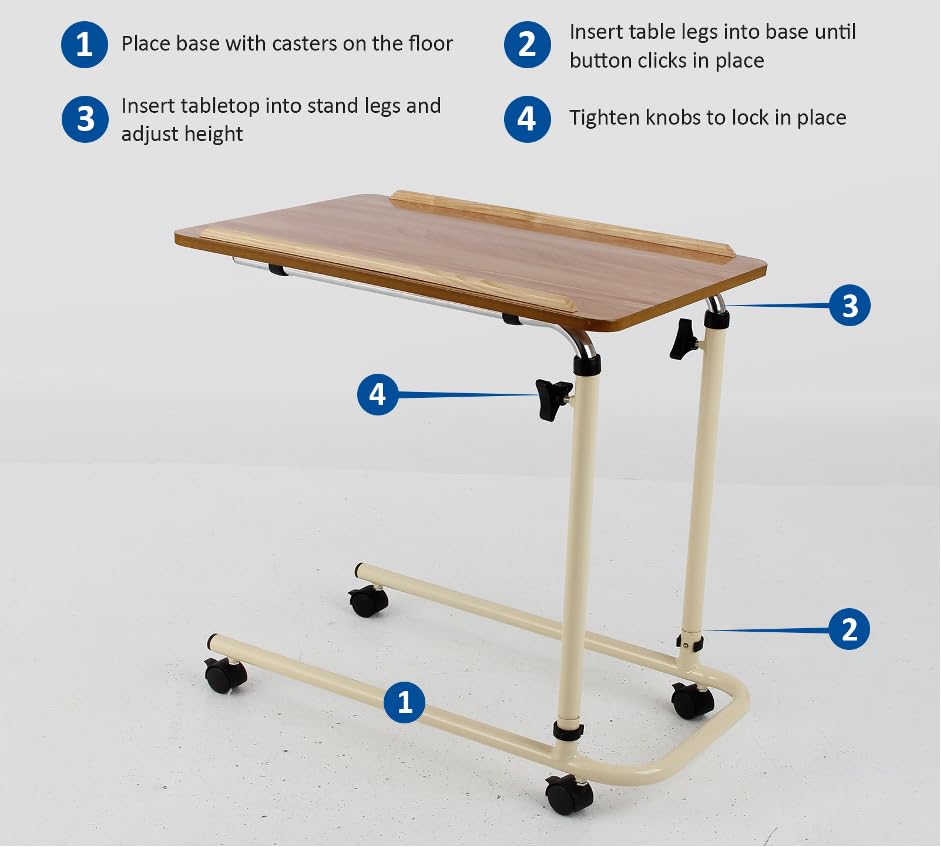 1 Place base with casters on the floor

2 Insert table legs into base until button clicks in place

3 Insert tabletop into stand legs and adjust height

4 Tighten knobs to lock in place

3

4

2

1