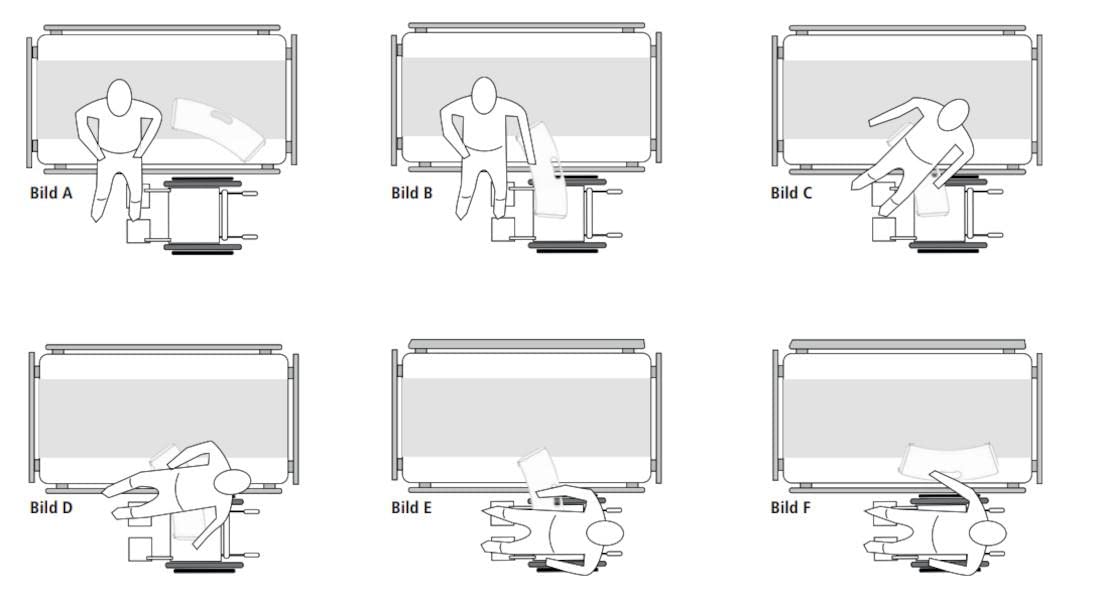 Bild A

Bild B

Bild C

Bild D

Bild E

Bild F