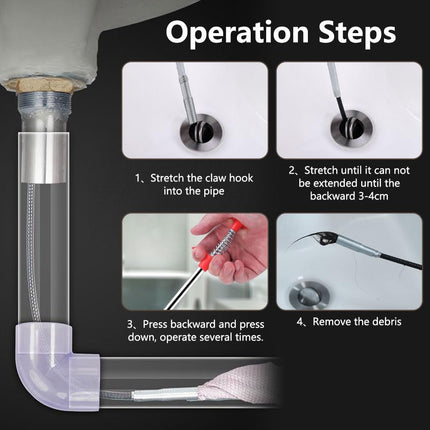 Operation Steps

1、Stretch the claw hook into the pipe

2、Stretch until it can not be extended until the backward 3-4cm

3、Press backward and press down, operate several times.

4、Remove the debris