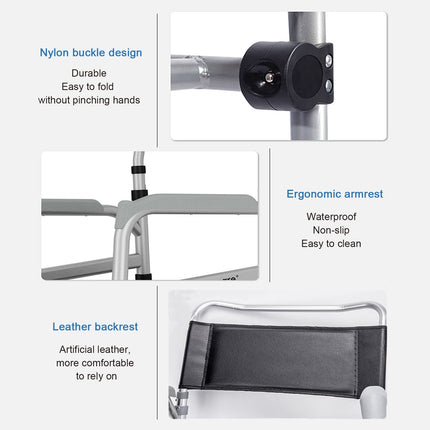 Nylon buckle design

Durable
Easy to fold
without pinching hands

Ergonomic armrest

Waterproof
Non-slip
Easy to clean

Leather backrest

Artificial leather,
more comfortable
to rely on