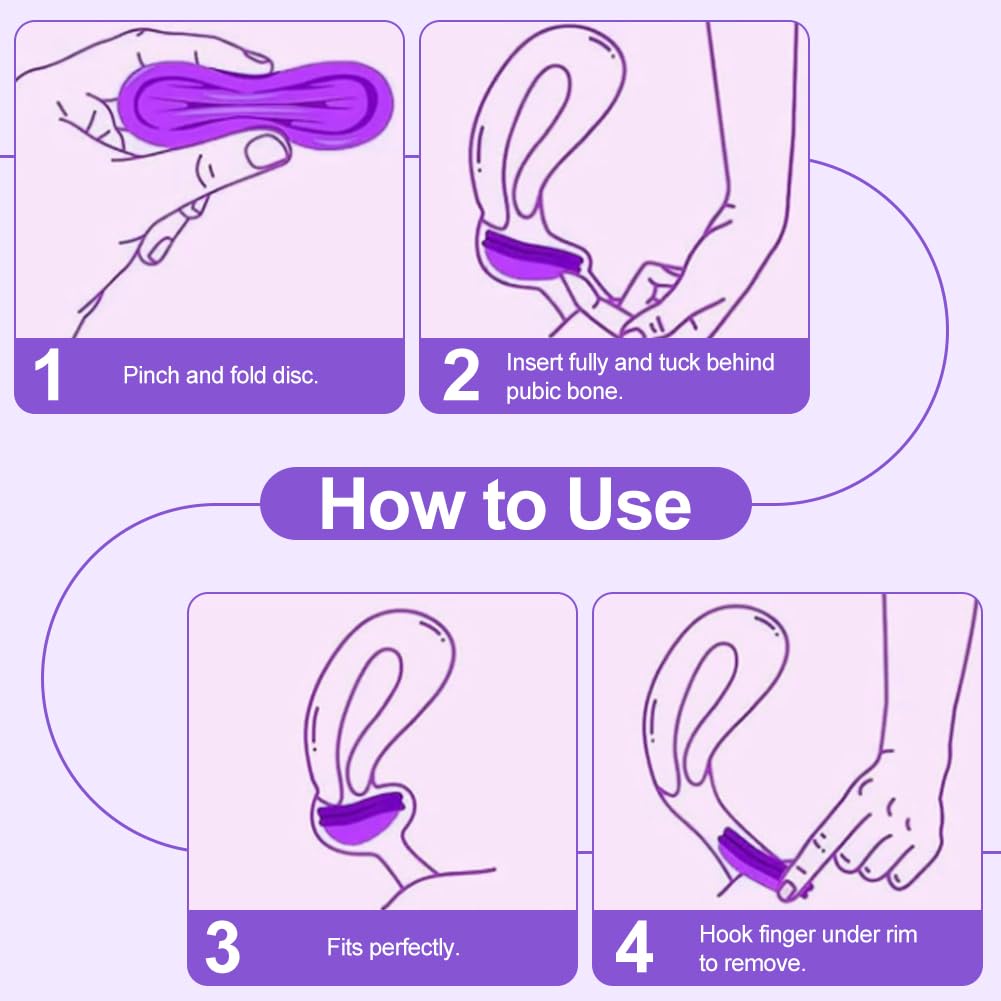 1 Pinch and fold disc.

2 Insert fully and tuck behind pubic bone.

How to Use

3 Fits perfectly.

4 Hook finger under rim to remove.