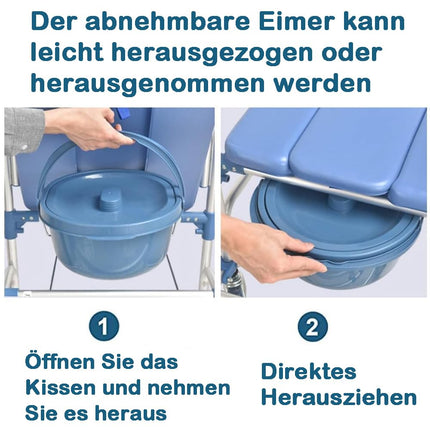 Der abnehmbare Eimer kann leicht herausgezogen oder herausgenommen werden

1

Öffnen Sie das Kissen und nehmen Sie es heraus

2

Direktes Herausziehen