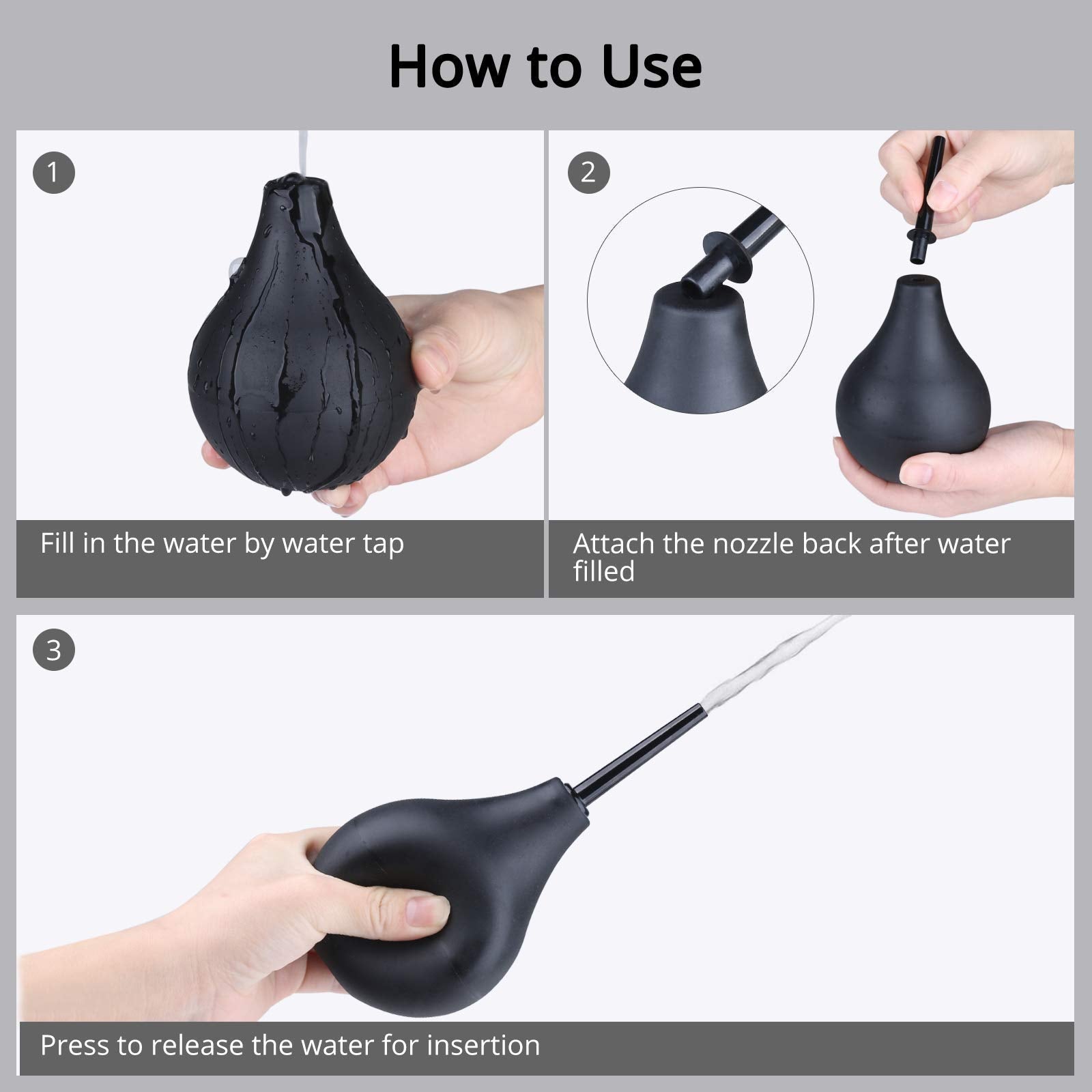 How to Use

1

Fill in the water by water tap

2

Attach the nozzle back after water filled

3

Press to release the water for insertion