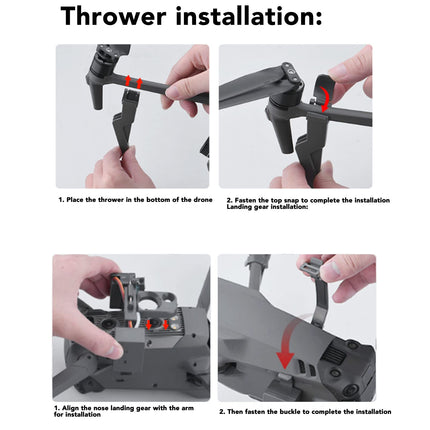 Thrower installation:

1. Place the thrower in the bottom of the drone

2. Fasten the top snap to complete the installation
Landing gear installation:

1. Align the nose landing gear with the arm for installation

2. Then fasten the buckle to complete the installation