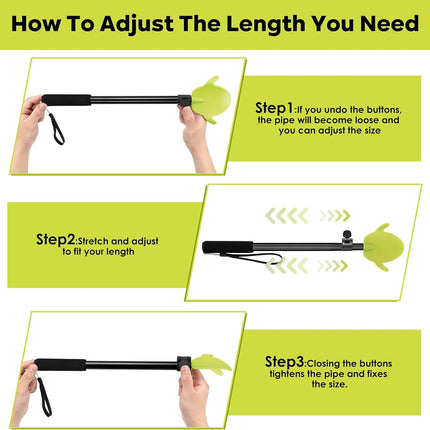 How To Adjust The Length You Need

Step1:If you undo the buttons, the pipe will become loose and you can adjust the size

Step2:Stretch and adjust to fit your length

Step3:Closing the buttons tightens the pipe and fixes the size.