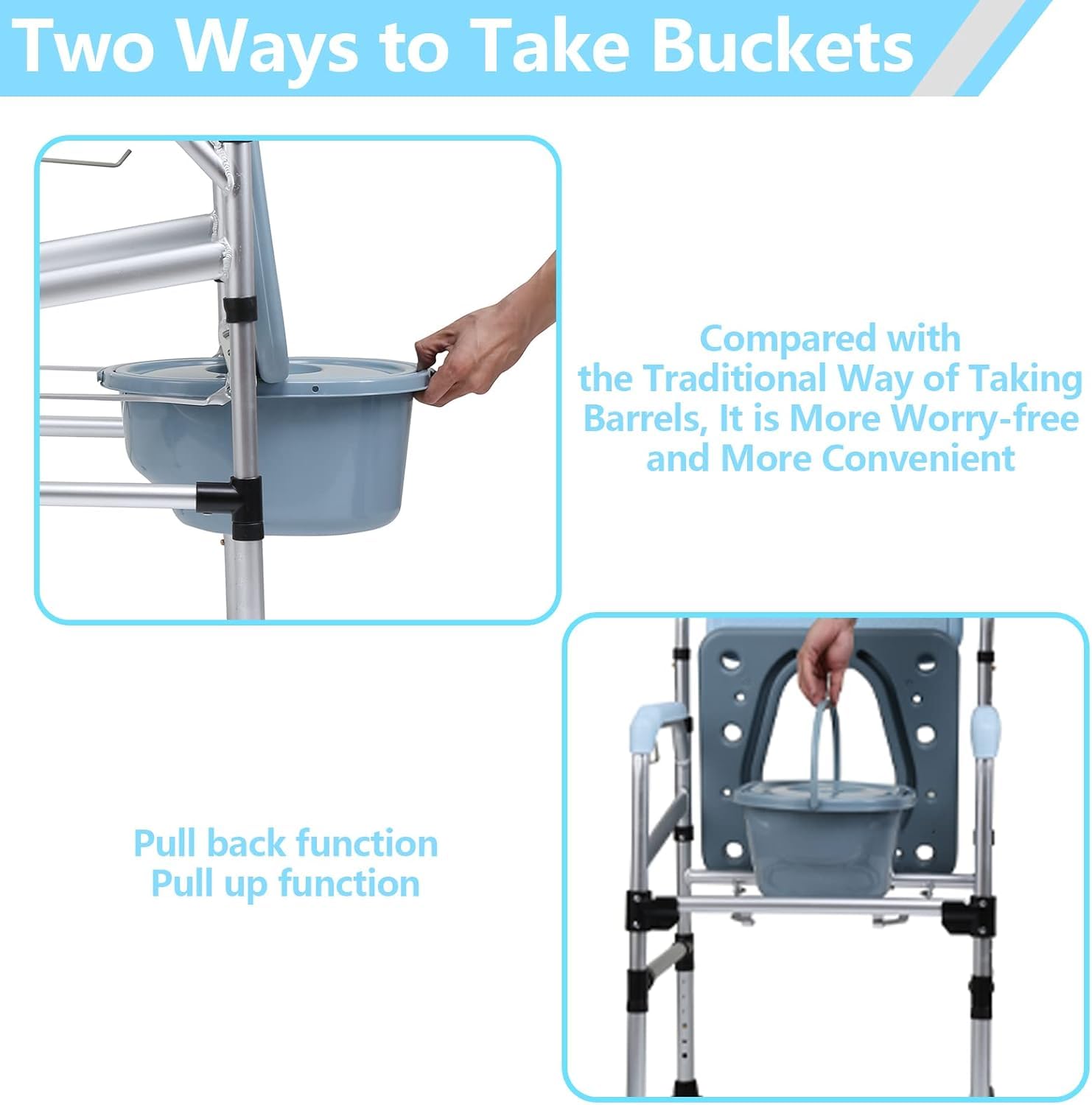 Two Ways to Take Buckets

Compared with the Traditional Way of Taking Barrels, It is More Worry-free and More Convenient

Pull back function
Pull up function