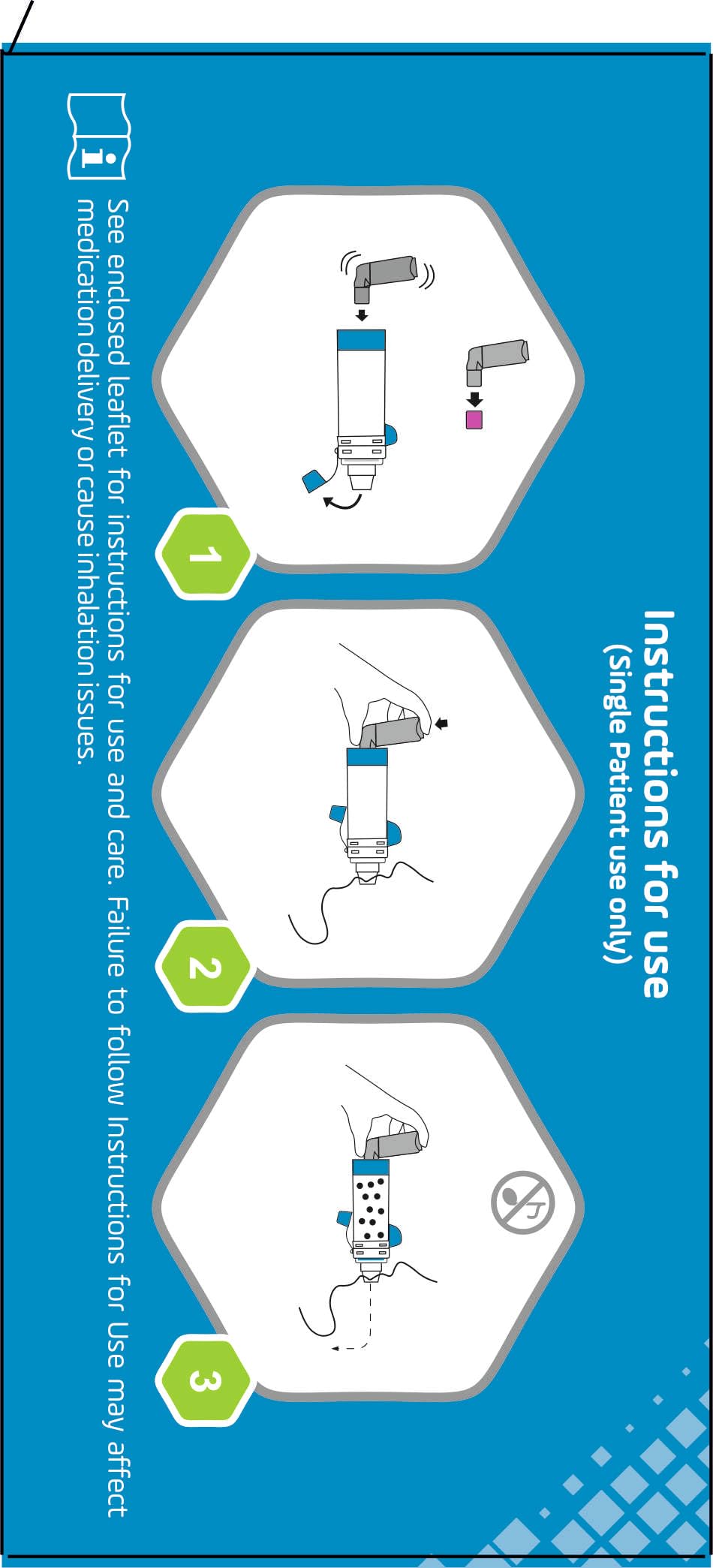 Instructions for use
(Single Patient use only)

1

2

3

i

See enclosed leaflet for instructions for use and care. Failure to follow Instructions for Use may affect medication delivery or cause inhalation issues.