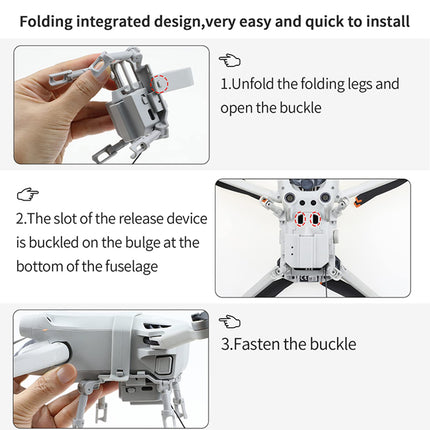 Folding integrated design,very easy and quick to install

1.Unfold the folding legs and open the buckle

2.The slot of the release device is buckled on the bulge at the bottom of the fuselage

3.Fasten the buckle