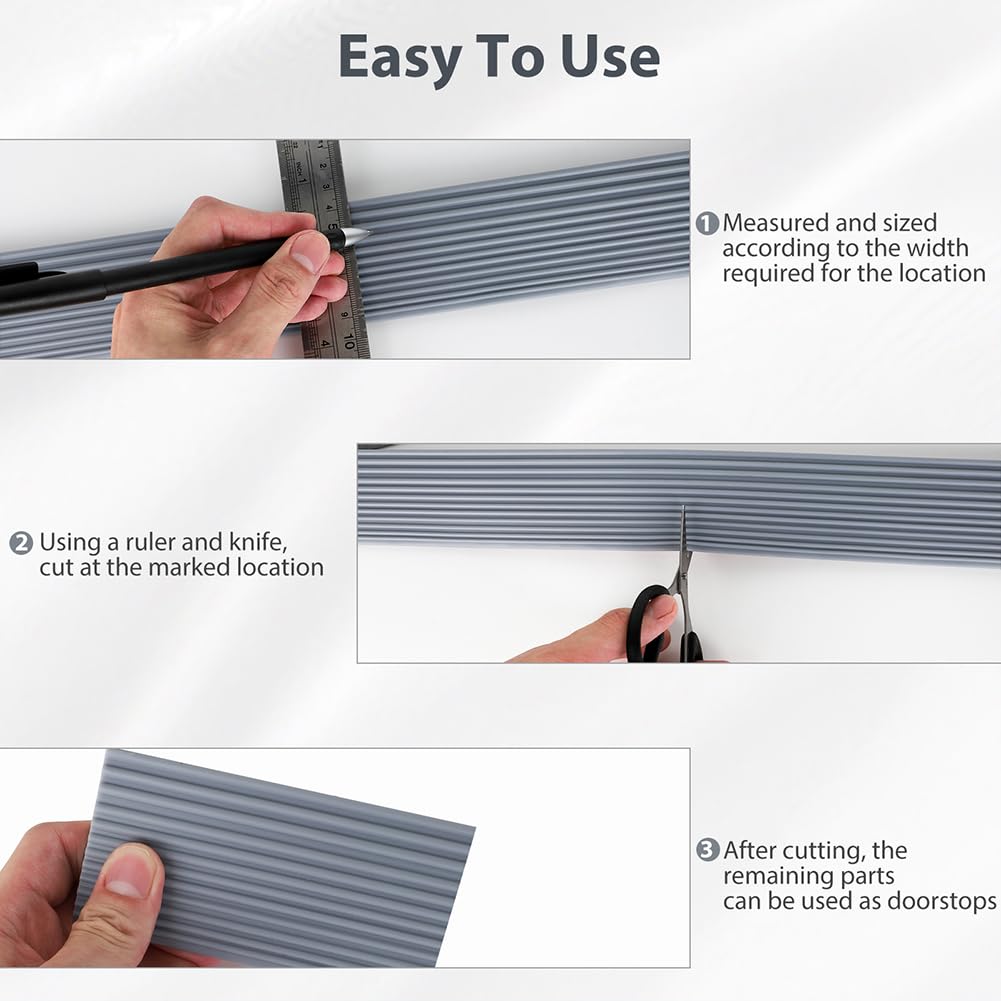 Easy To Use

1 Measured and sized according to the width required for the location

2 Using a ruler and knife, cut at the marked location

3 After cutting, the remaining parts can be used as doorstops