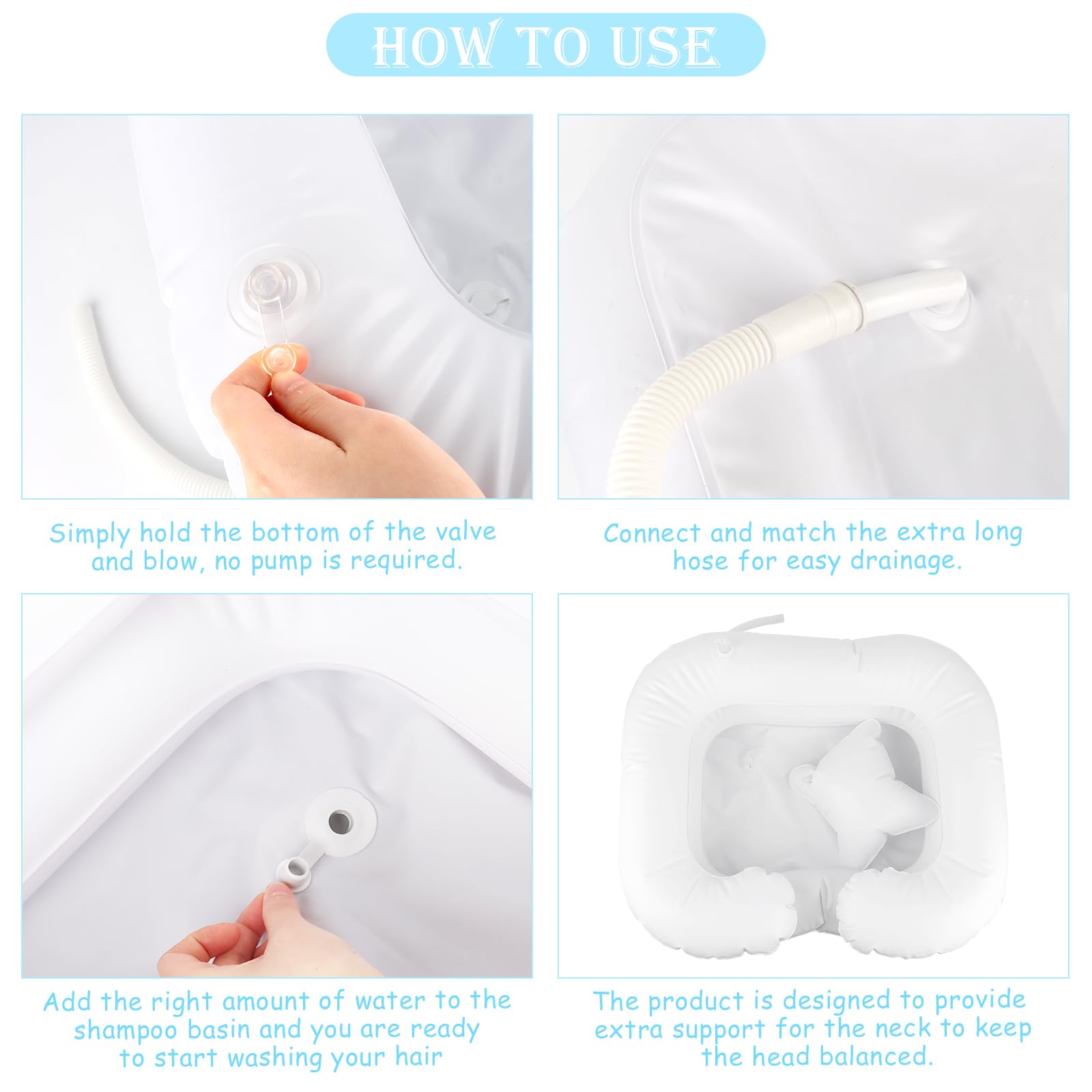 HOW TO USE

Simply hold the bottom of the valve and blow, no pump is required.

Connect and match the extra long hose for easy drainage.

Add the right amount of water to the shampoo basin and you are ready to start washing your hair

The product is designed to provide extra support for the neck to keep the head balanced.