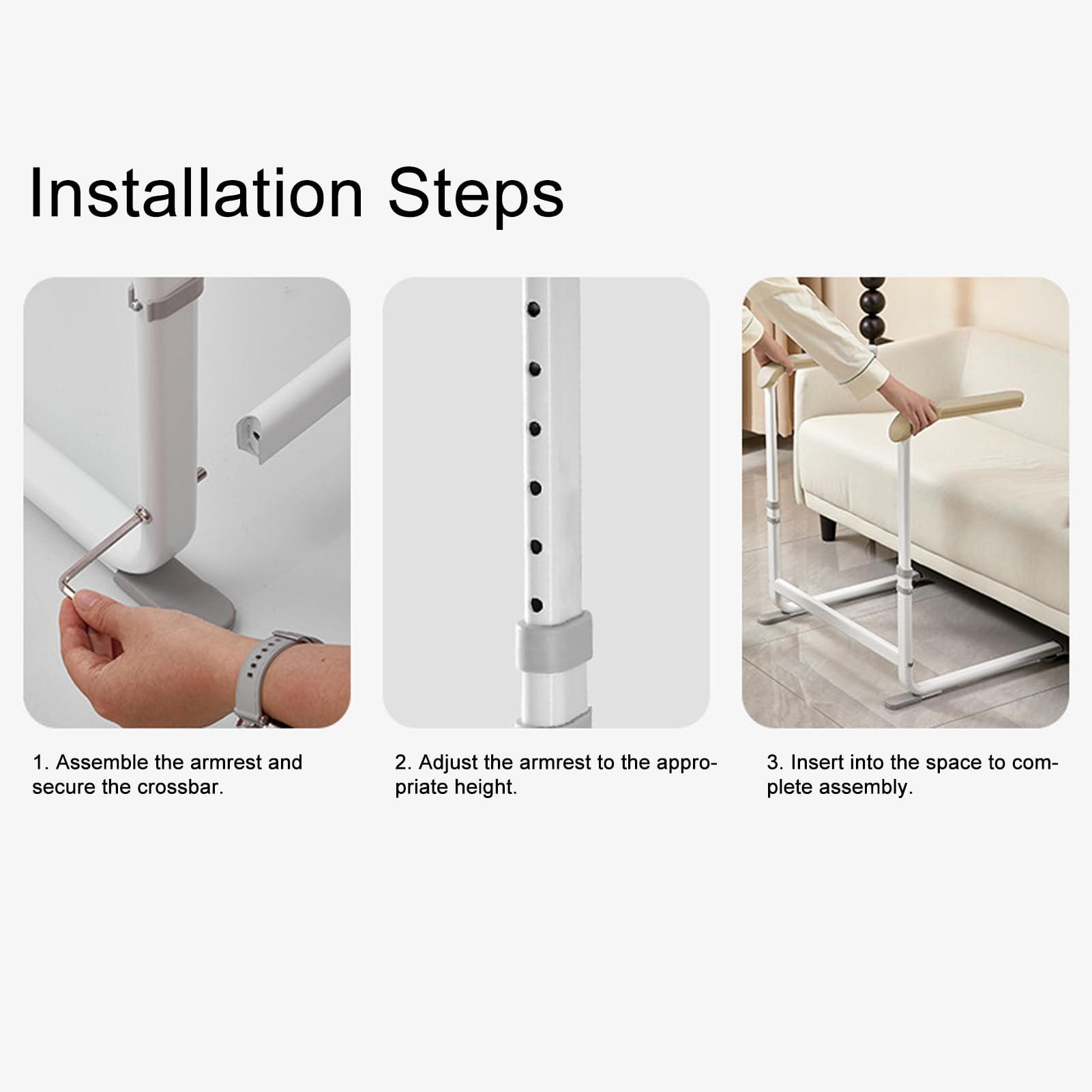 Installation Steps

1. Assemble the armrest and secure the crossbar.

2. Adjust the armrest to the appropriate height.

3. Insert into the space to complete assembly.