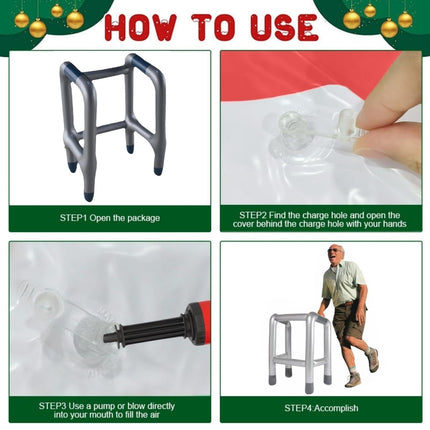 HOW TO USE

STEP1 Open the package

STEP2 Find the charge hole and open the cover behind the charge hole with your hands

STEP3 Use a pump or blow directly into your mouth to fill the air

STEP4:Accomplish