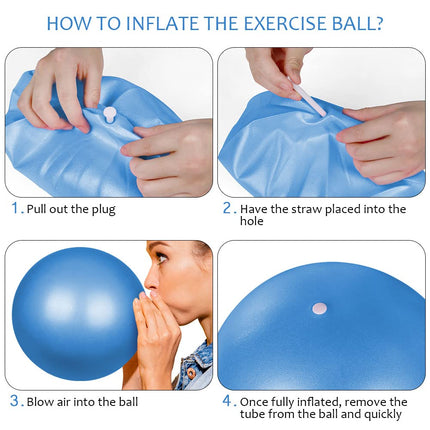 HOW TO INFLATE THE EXERCISE BALL?

1. Pull out the plug

2. Have the straw placed into the hole

3. Blow air into the ball

4. Once fully inflated, remove the tube from the ball and quickly