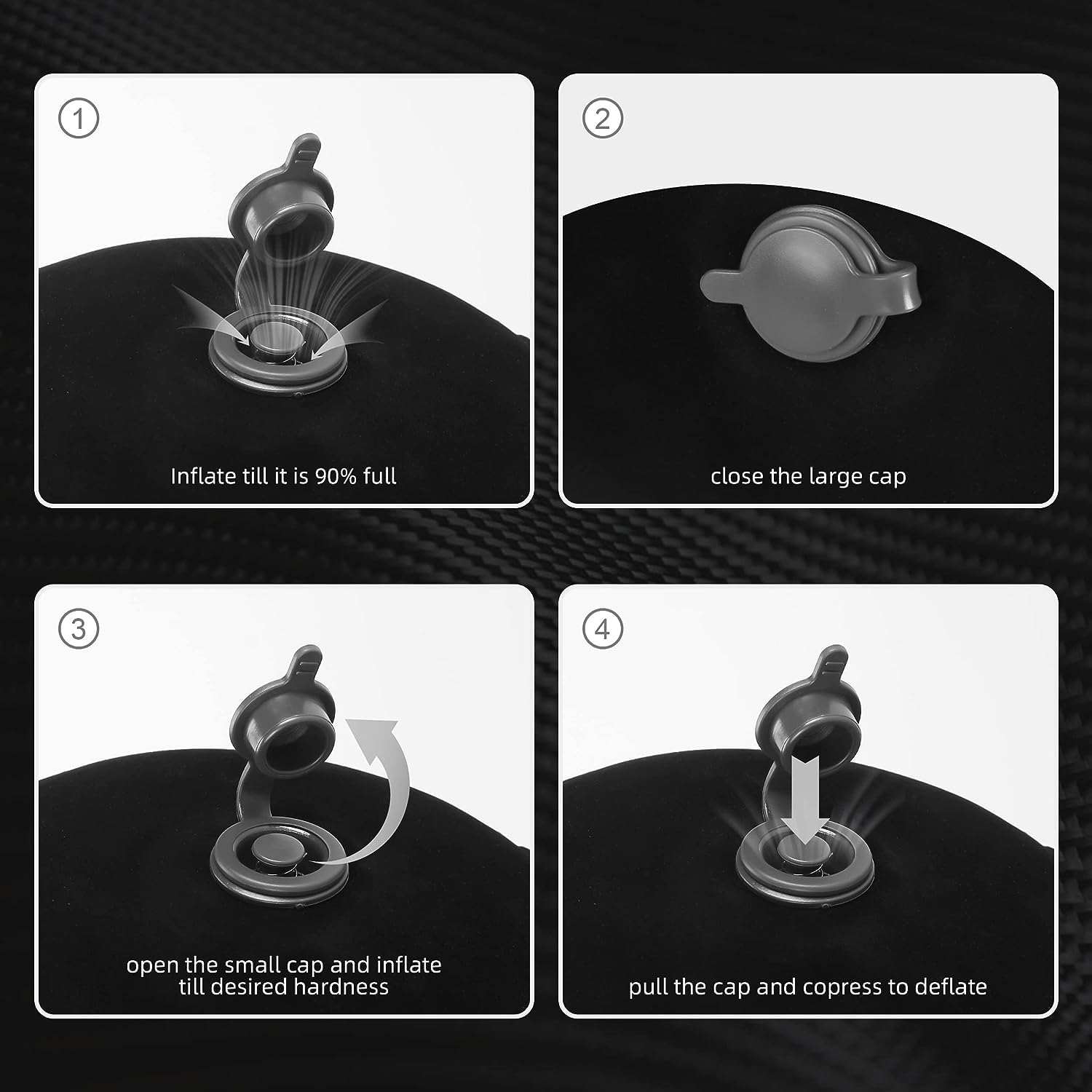 ①

Inflate till it is 90% full

②

close the large cap

③

open the small cap and inflate till desired hardness

④

pull the cap and copress to deflate