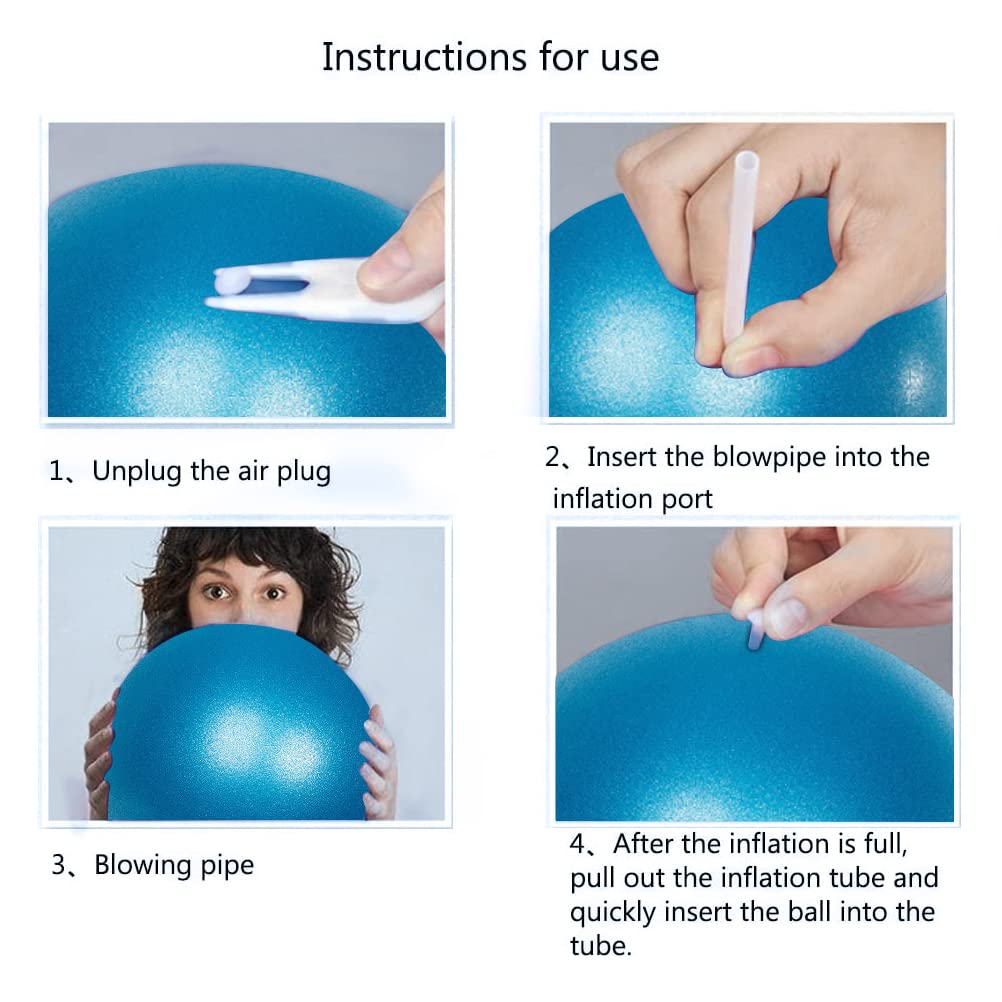 Instructions for use

1、Unplug the air plug

2、Insert the blowpipe into the inflation port

3、Blowing pipe

4、After the inflation is full, pull out the inflation tube and quickly insert the ball into the tube.