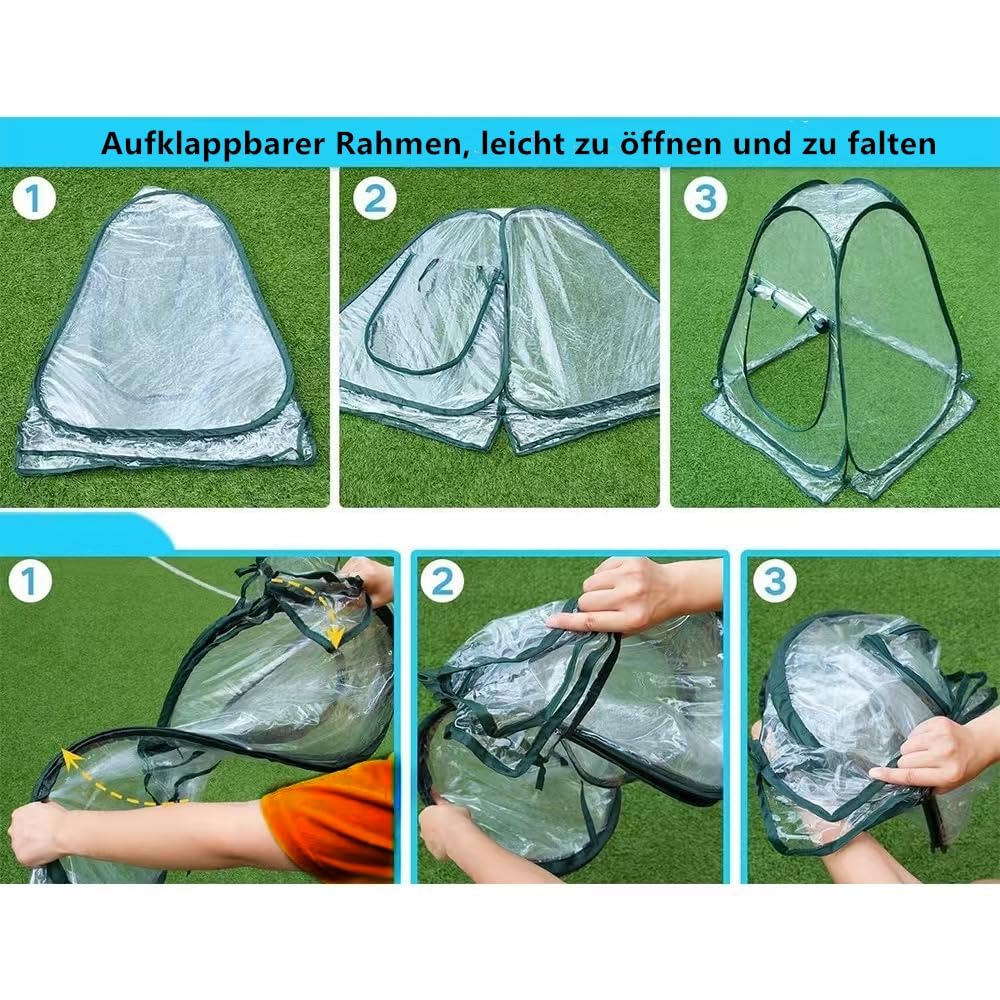 Aufklappbarer Rahmen, leicht zu öffnen und zu falten

1

2

3

1

2

3