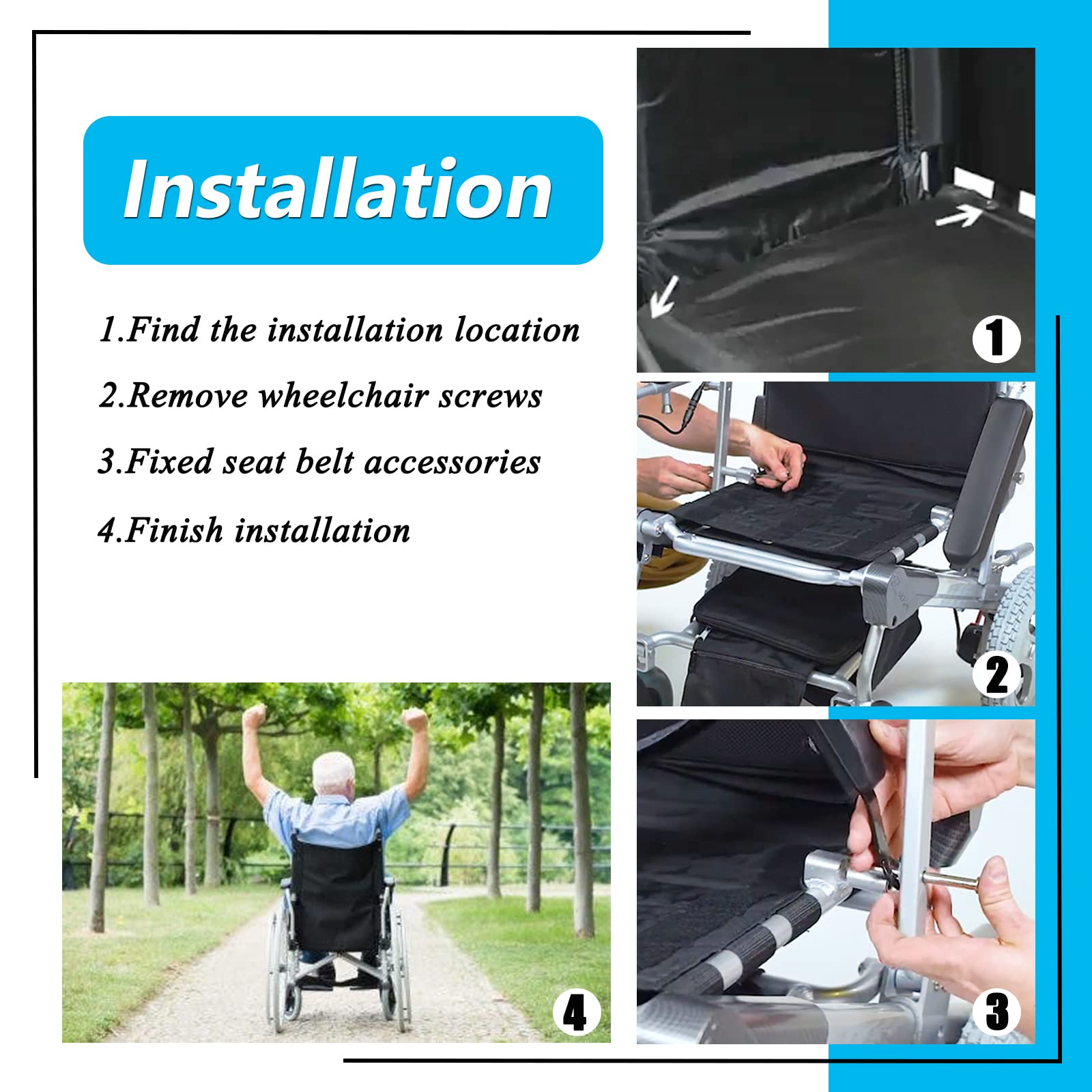 Installation

1.Find the installation location

2.Remove wheelchair screws

3.Fixed seat belt accessories

4.Finish installation

1

2

3

4