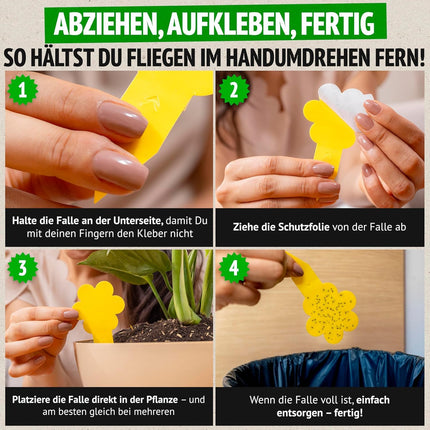 ABZIEHEN, AUFKLEBEN, FERTIG

SO HÄLTST DU FLIEGEN IM HANDUMDREHEN FERN!

1

Halte die Falle an der Unterseite, damit Du mit deinen Fingern den Kleber nicht

2

Ziehe die Schutzfolie von der Falle ab

3

Platziere die Falle direkt in der Pflanze – und am besten gleich bei mehreren

4

Wenn die Falle voll ist, einfach entsorgen – fertig!