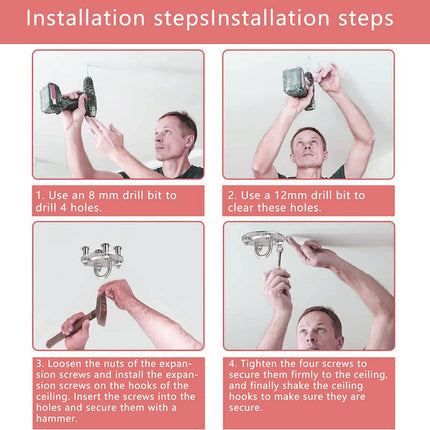 Installation stepsInstallation steps

1. Use an 8 mm drill bit to drill 4 holes.

2. Use a 12mm drill bit to clear these holes.

3. Loosen the nuts of the expansion screws and install the expansion screws on the hooks of the ceiling. Insert the screws into the holes and secure them with a hammer.

4. Tighten the four screws to secure them firmly to the ceiling, and finally shake the ceiling hooks to make sure they are secure.