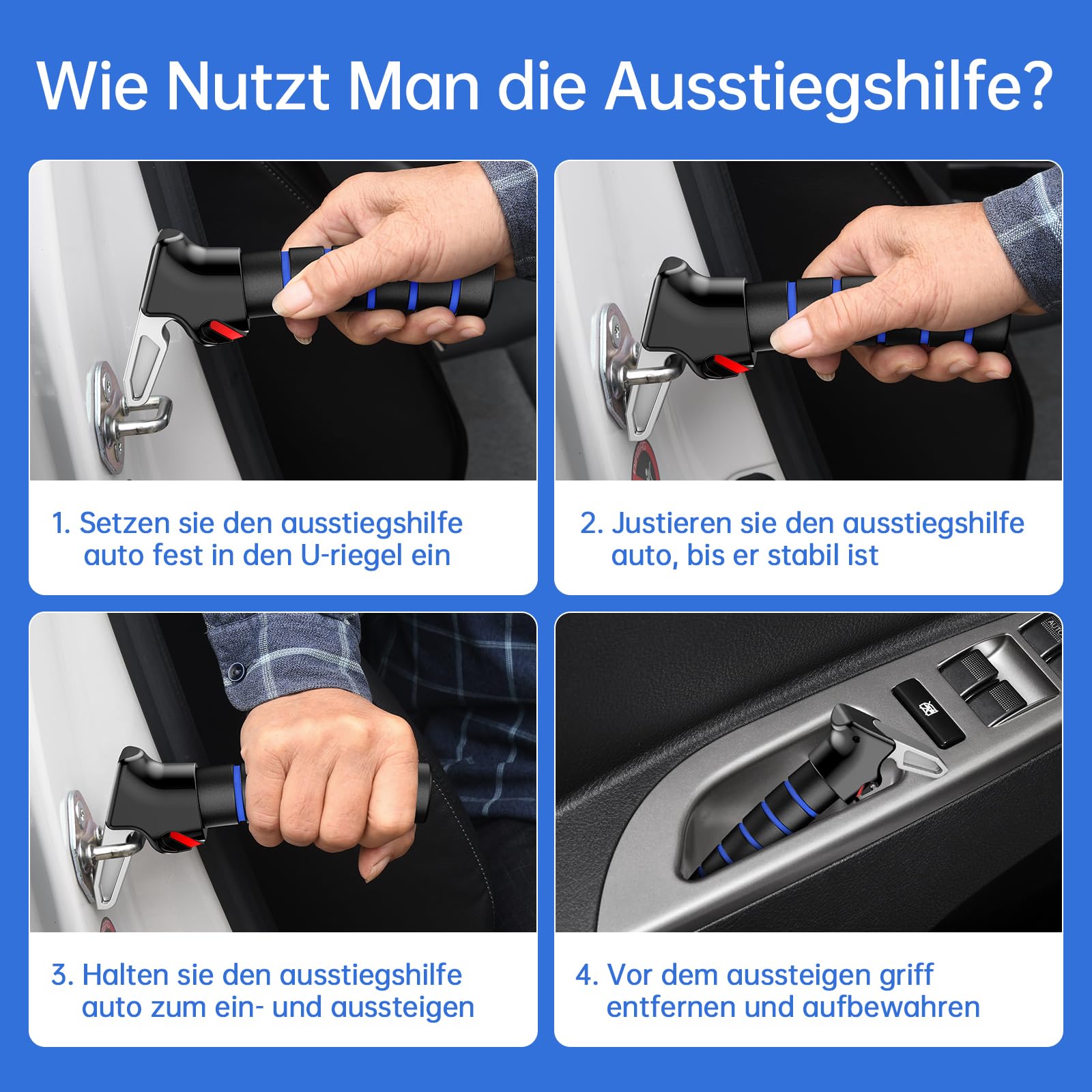 Wie Nutzt Man die Ausstiegshilfe?

1. Setzen sie den ausstiegshilfe auto fest in den U-riegel ein

2. Justieren sie den ausstiegshilfe auto, bis er stabil ist

3. Halten sie den ausstiegshilfe auto zum ein- und aussteigen

4. Vor dem aussteigen griff entfernen und aufbewahren