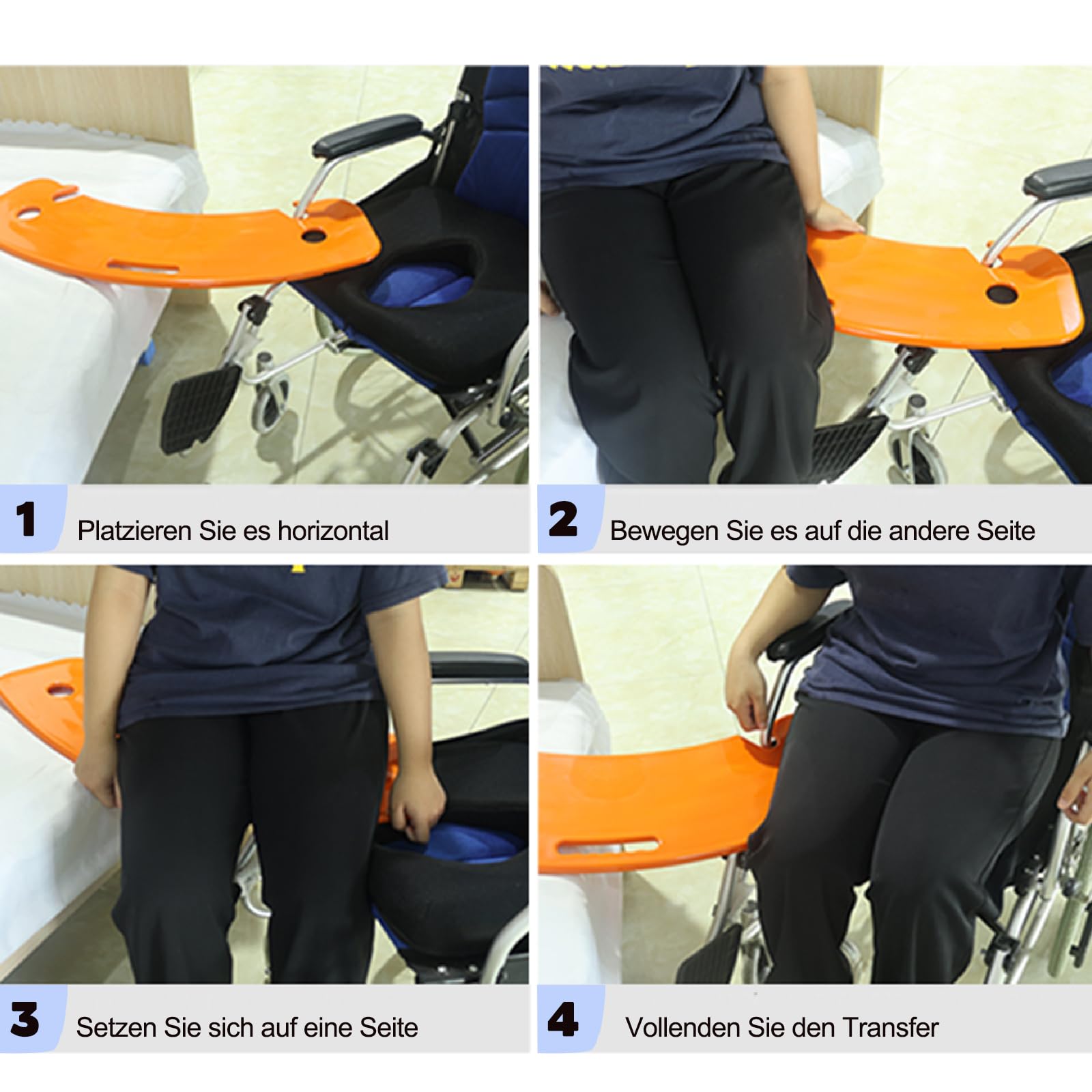 1 Platzieren Sie es horizontal

2 Bewegen Sie es auf die andere Seite

3 Setzen Sie sich auf eine Seite

4 Vollenden Sie den Transfer