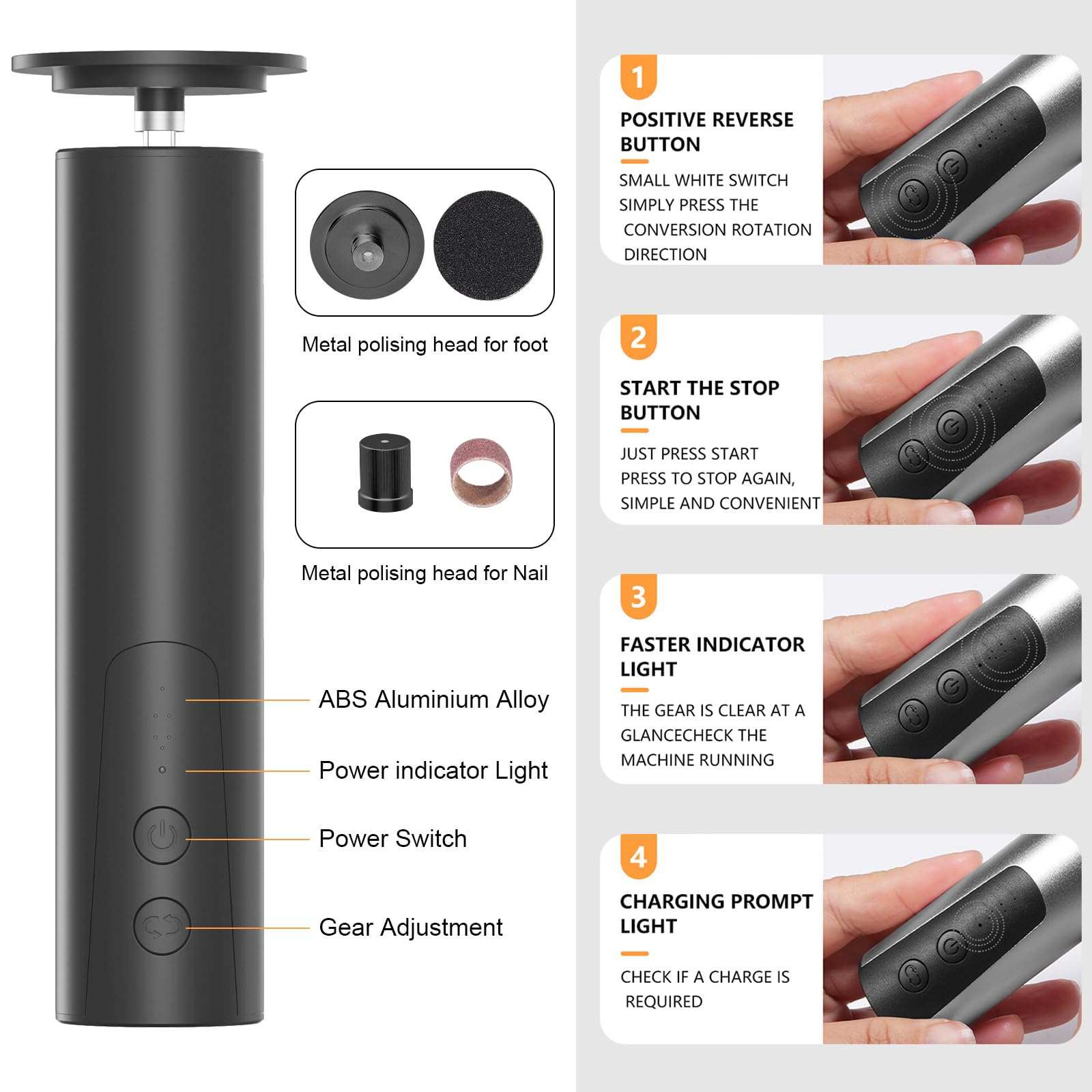 Metal polising head for foot

Metal polising head for Nail

ABS Aluminium Alloy

Power indicator Light

Power Switch

Gear Adjustment

1

POSITIVE REVERSE BUTTON

SMALL WHITE SWITCH SIMPLY PRESS THE CONVERSION ROTATION DIRECTION

2

START THE STOP BUTTON

JUST PRESS START PRESS TO STOP AGAIN, SIMPLE AND CONVENIENT

3

FASTER INDICATOR LIGHT

THE GEAR IS CLEAR AT A GLANCECHECK THE MACHINE RUNNING

4

CHARGING PROMPT LIGHT

CHECK IF A CHARGE IS REQUIRED