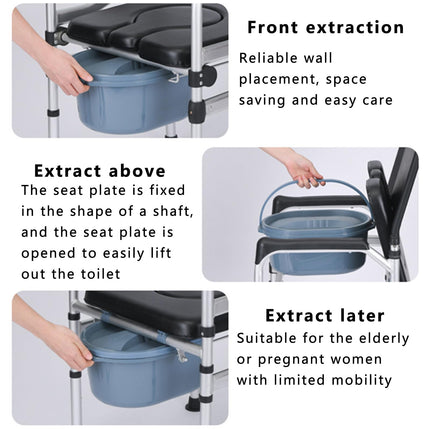 Front extraction
Reliable wall placement, space saving and easy care

Extract above
The seat plate is fixed in the shape of a shaft, and the seat plate is opened to easily lift out the toilet

Extract later
Suitable for the elderly or pregnant women with limited mobility