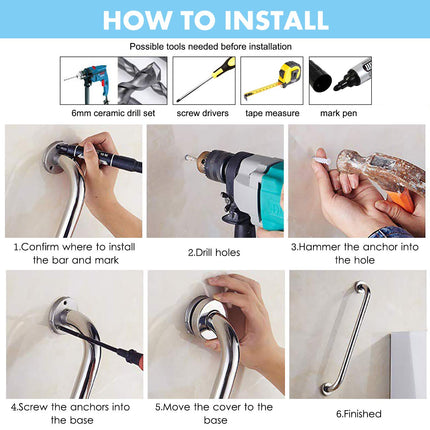 HOW TO INSTALL

Possible tools needed before installation

6mm ceramic drill set

screw drivers

tape measure

mark pen

1.Confirm where to install the bar and mark

2.Drill holes

3.Hammer the anchor into the hole

4.Screw the anchors into the base

5.Move the cover to the base

6.Finished