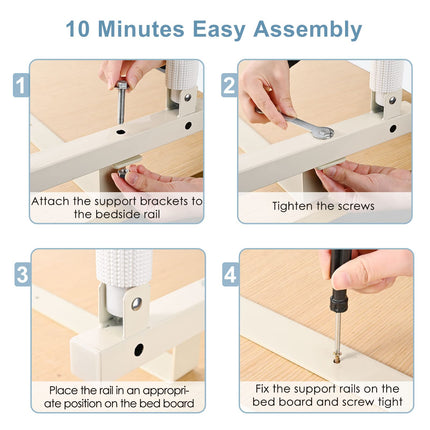 10 Minutes Easy Assembly

1

Attach the support brackets to the bedside rail

2

Tighten the screws

3

Place the rail in an appropriate position on the bed board

4

Fix the support rails on the bed board and screw tight