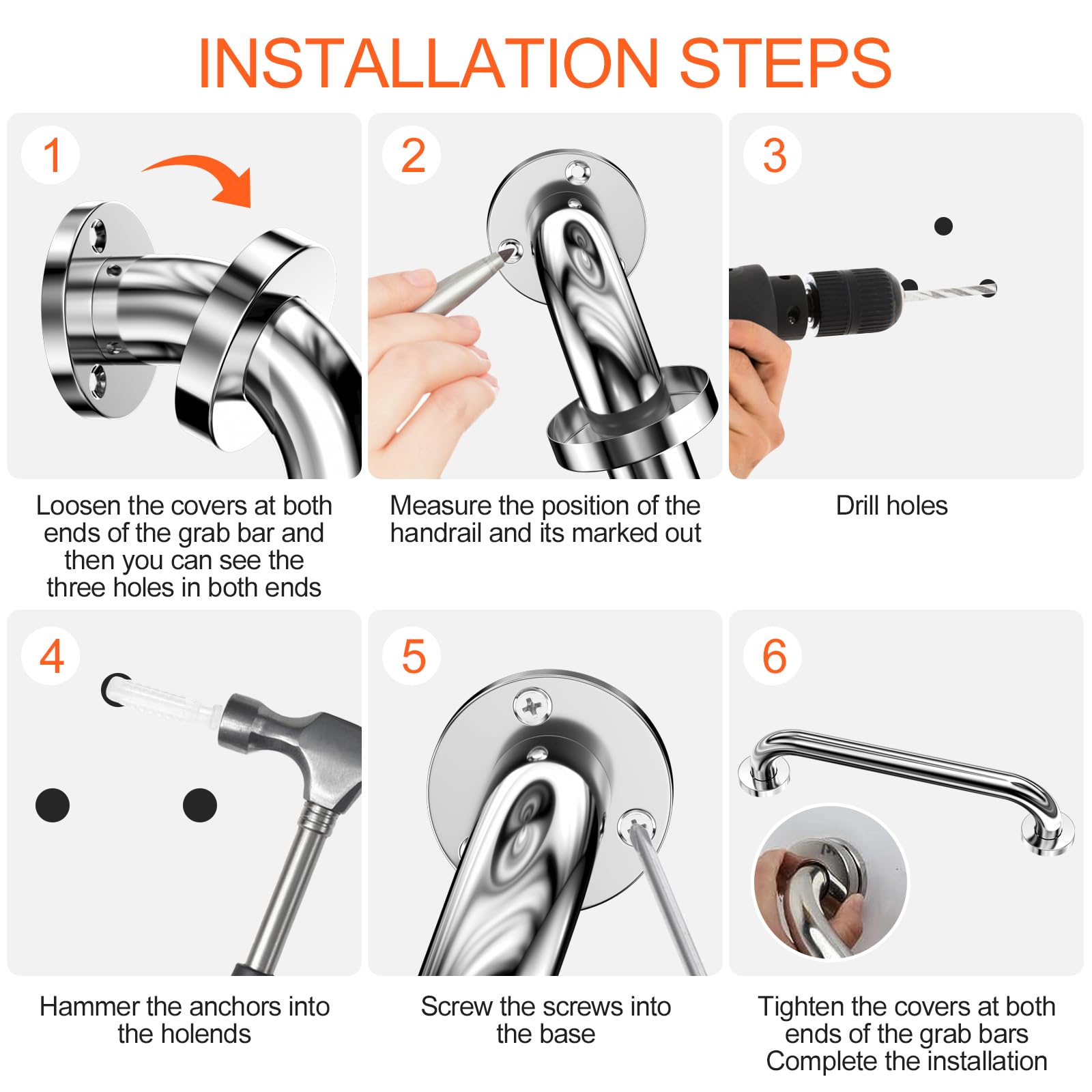 INSTALLATION STEPS

1

Loosen the covers at both ends of the grab bar and then you can see the three holes in both ends

2

Measure the position of the handrail and its marked out

3

Drill holes

4

Hammer the anchors into the holends

5

Screw the screws into the base

6

Tighten the covers at both ends of the grab bars Complete the installation