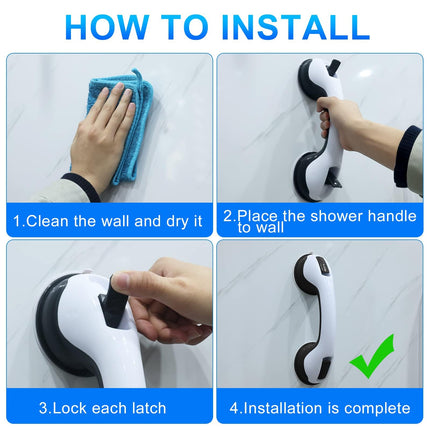 HOW TO INSTALL

1.Clean the wall and dry it

2.Place the shower handle to wall

3.Lock each latch

4.Installation is complete