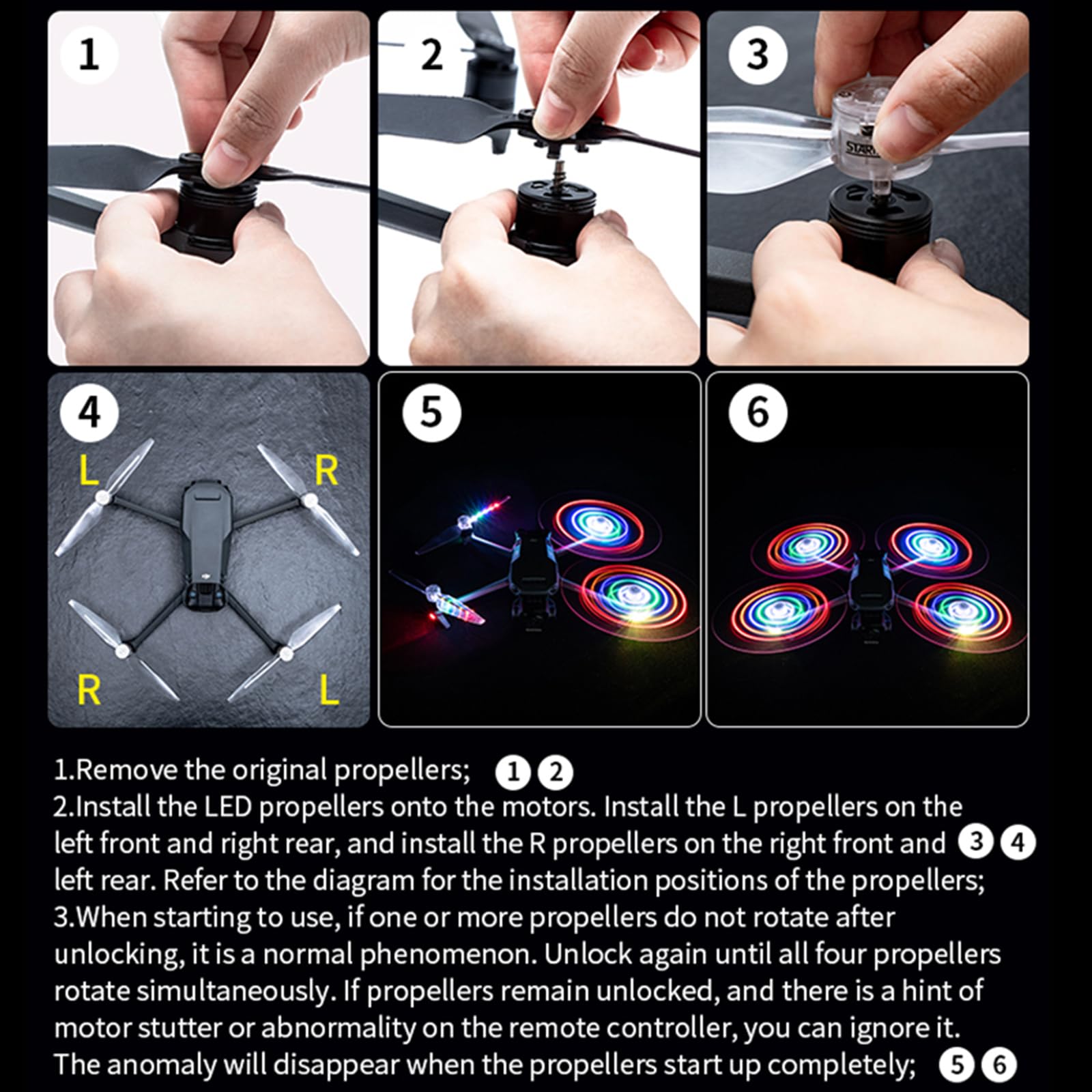 1

2

3

STAR

4

L

R

R

L

5

6

1.Remove the original propellers; ① ②

2.Install the LED propellers onto the motors. Install the L propellers on the left front and right rear, and install the R propellers on the right front and ③ ④ left rear. Refer to the diagram for the installation positions of the propellers;

3.When starting to use, if one or more propellers do not rotate after unlocking, it is a normal phenomenon. Unlock again until all four propellers rotate simultaneously. If propellers remain unlocked, and there is a hint of motor stutter or abnormality on the remote controller, you can ignore it. The anomaly will disappear when the propellers start up completely; ⑤ ⑥