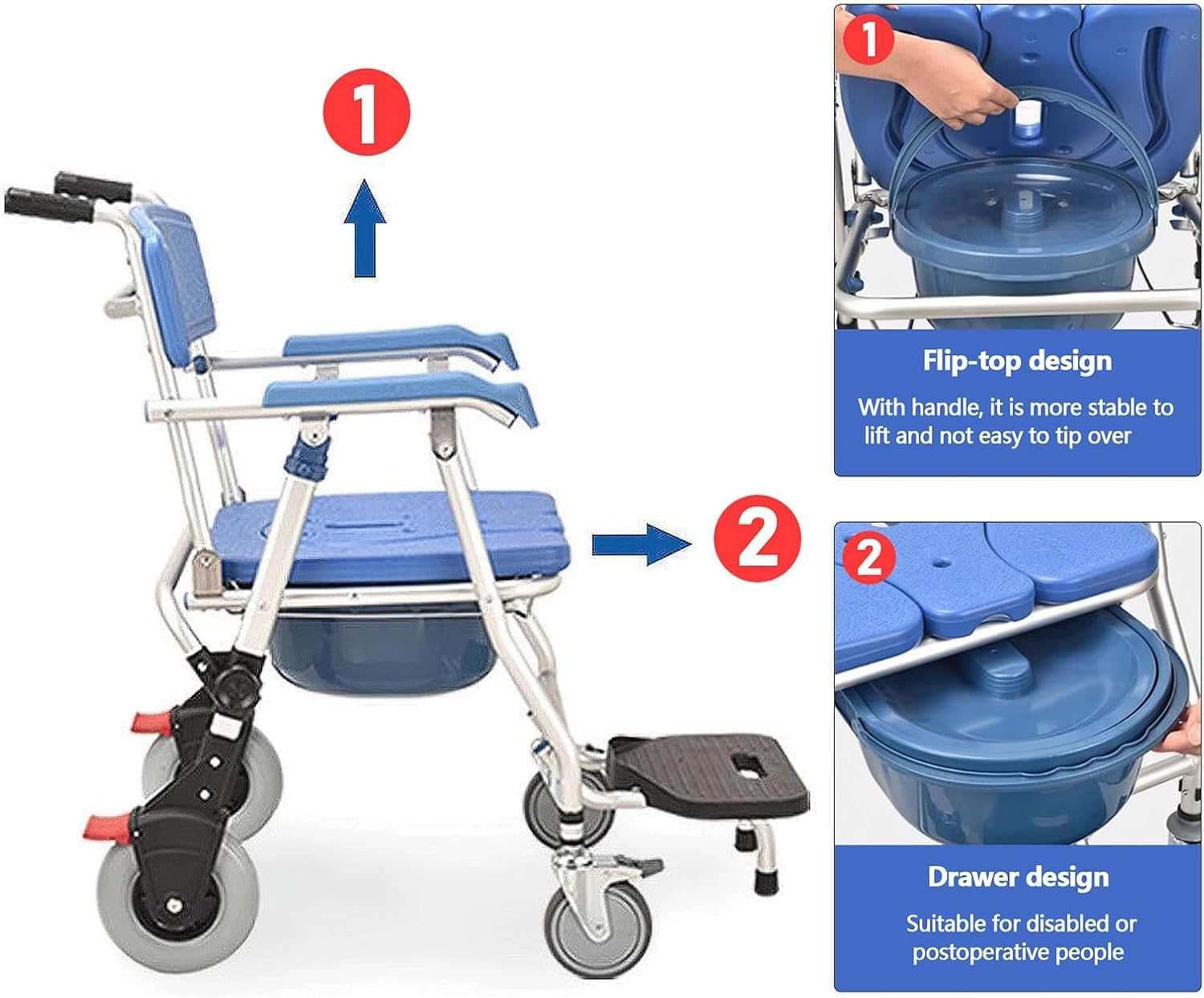 1

2

1

Flip-top design

With handle, it is more stable to lift and not easy to tip over

2

Drawer design

Suitable for disabled or postoperative people