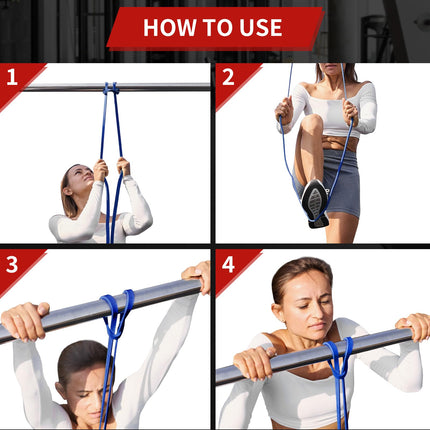 HOW TO USE

1

2

3

4