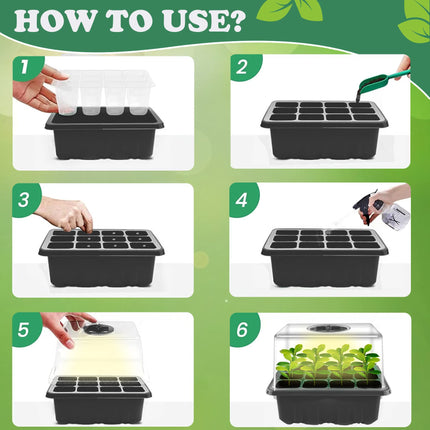 HOW TO USE?

1

2

3

4

5

6