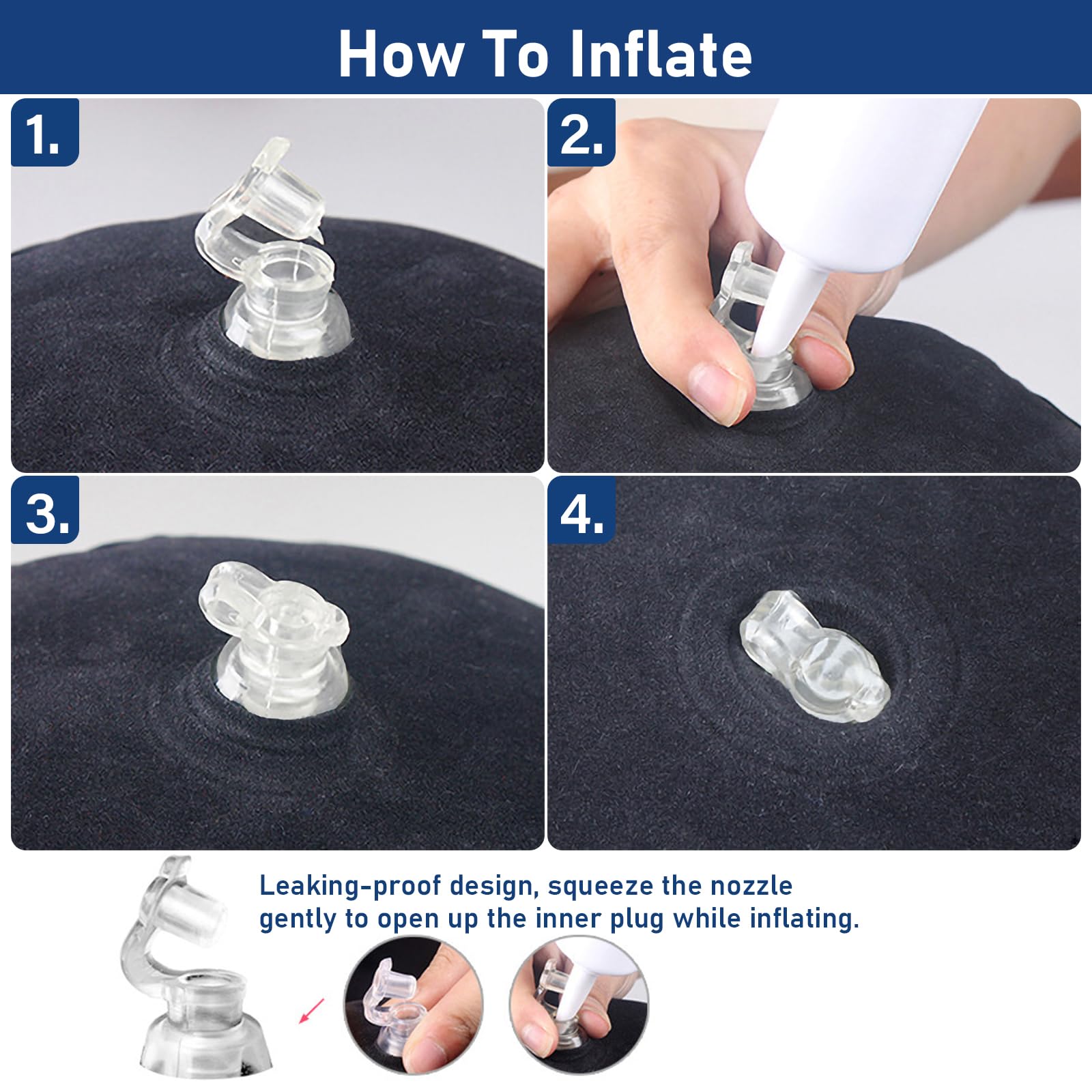 How To Inflate

1.

2.

3.

4.

Leaking-proof design, squeeze the nozzle gently to open up the inner plug while inflating.