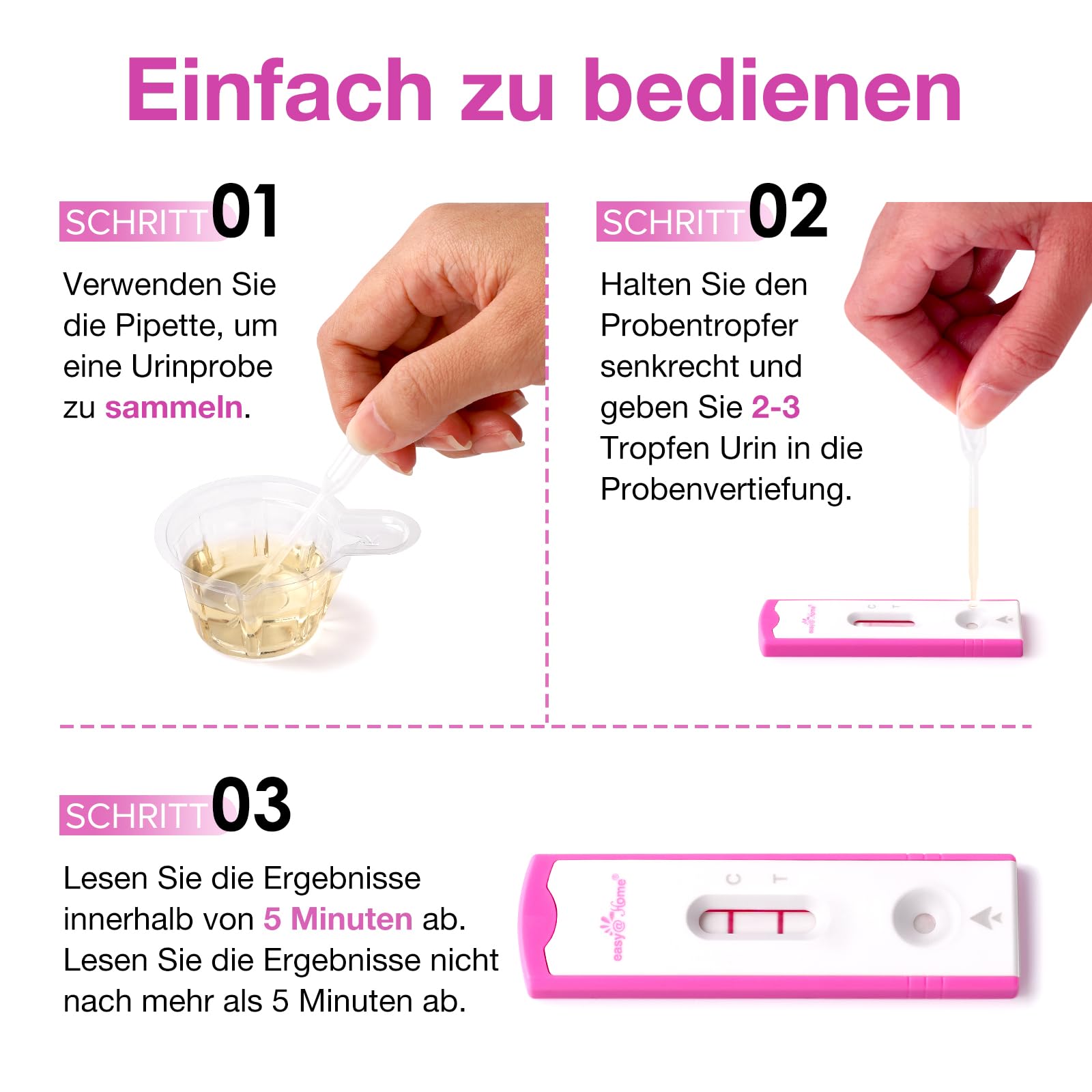 Einfach zu bedienen

SCHRITT 01

Verwenden Sie die Pipette, um eine Urinprobe zu sammeln.

SCHRITT 02

Halten Sie den Probentropfer senkrecht und geben Sie 2-3 Tropfen Urin in die Probenvertiefung.

easy@Home
C T

SCHRITT 03

Lesen Sie die Ergebnisse innerhalb von 5 Minuten ab. Lesen Sie die Ergebnisse nicht nach mehr als 5 Minuten ab.

easy@Home®
C T