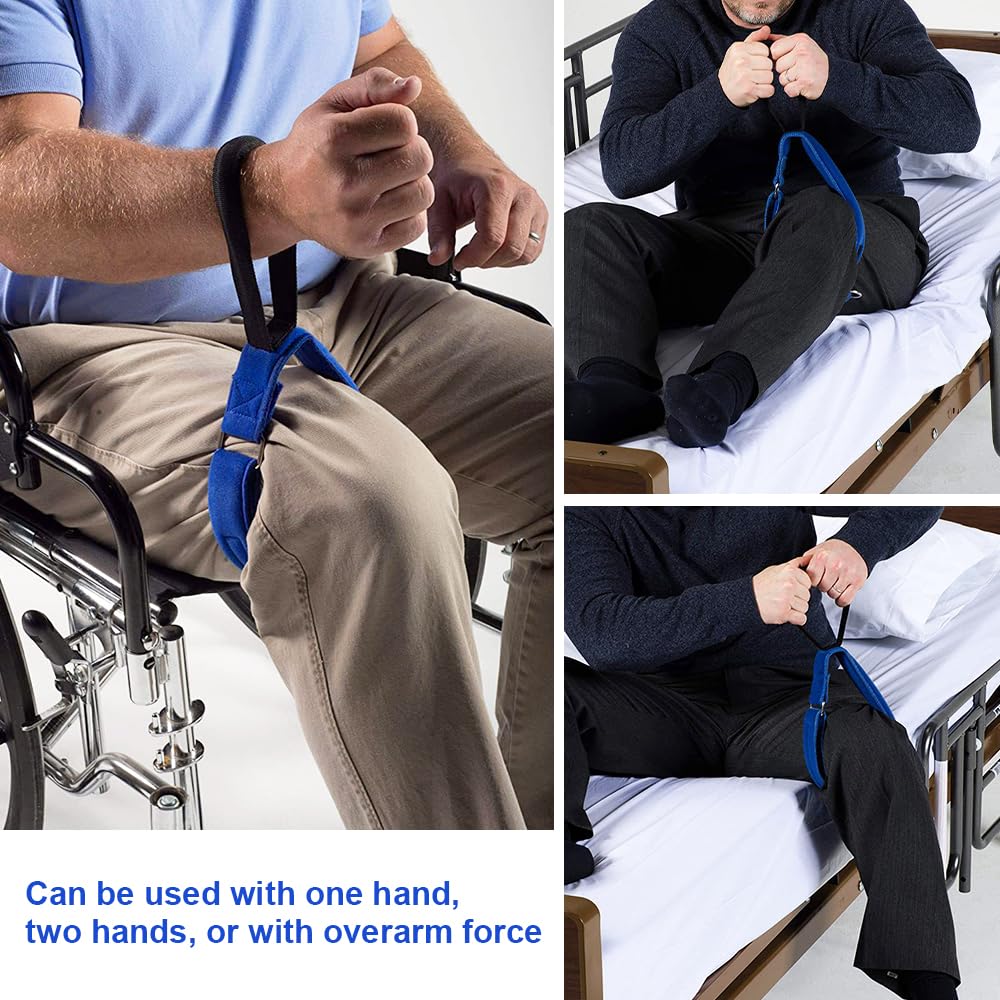 Can be used with one hand, two hands, or with overarm force