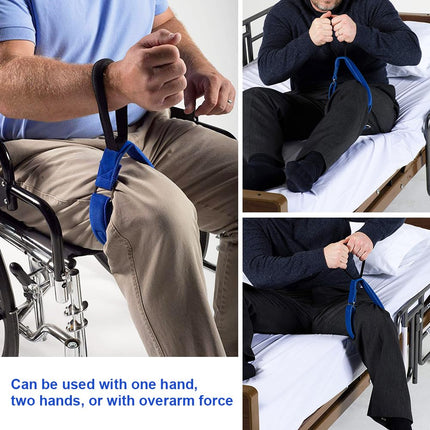 Can be used with one hand, two hands, or with overarm force