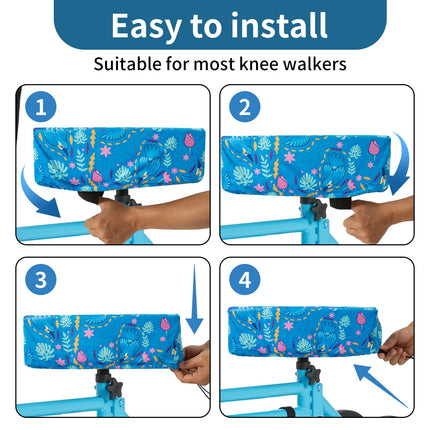 Easy to install

Suitable for most knee walkers

1

2

3

4