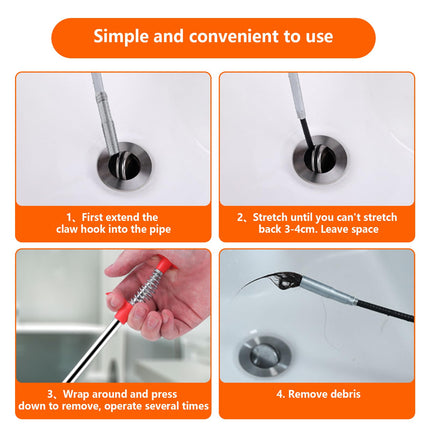 Simple and convenient to use

1、First extend the claw hook into the pipe

2、Stretch until you can't stretch back 3-4cm. Leave space

3、Wrap around and press down to remove, operate several times

4. Remove debris